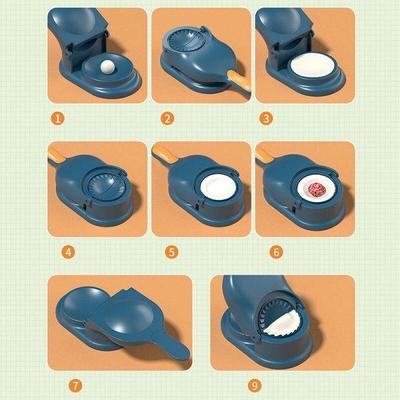 1
2
3
4
5
6
7
9