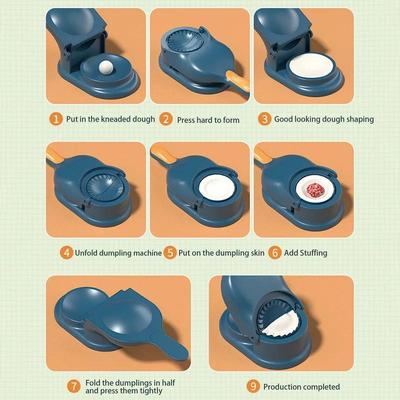 1 Put in the kneaded dough

2 Press hard to form

3 Good looking dough shaping

4 Unfold dumpling machine

5 Put on the dumpling skin

6 Add Stuffing

7 Fold the dumplings in half and press them tightly

9 Production completed